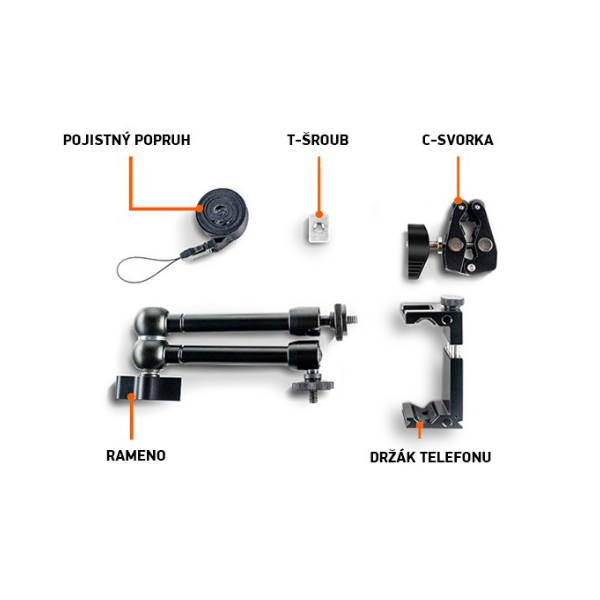 POJISTNÝ POPRUH

T-ŠROUB

C-SVORKA

RAMENO

DRŽÁK TELEFONU