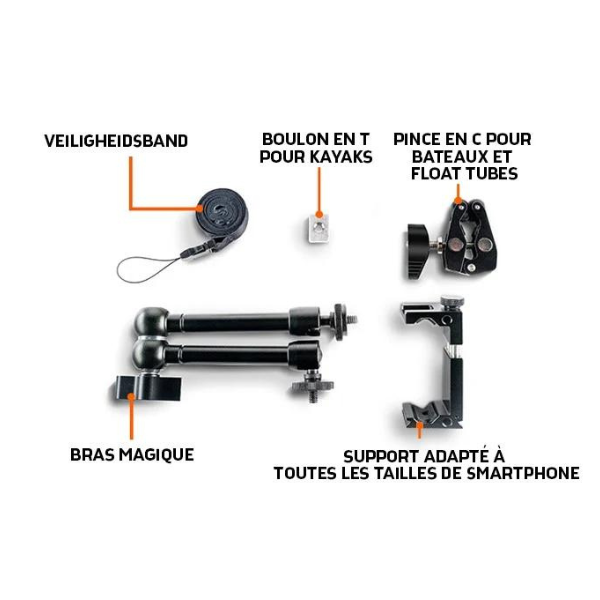 VEILIGHEIDSBAND

BOULON EN T POUR KAYAKS

PINCE EN C POUR BATEAUX ET FLOAT TUBES

BRAS MAGIQUE

SUPPORT ADAPTÉ À TOUTES LES TAILLES DE SMARTPHONE