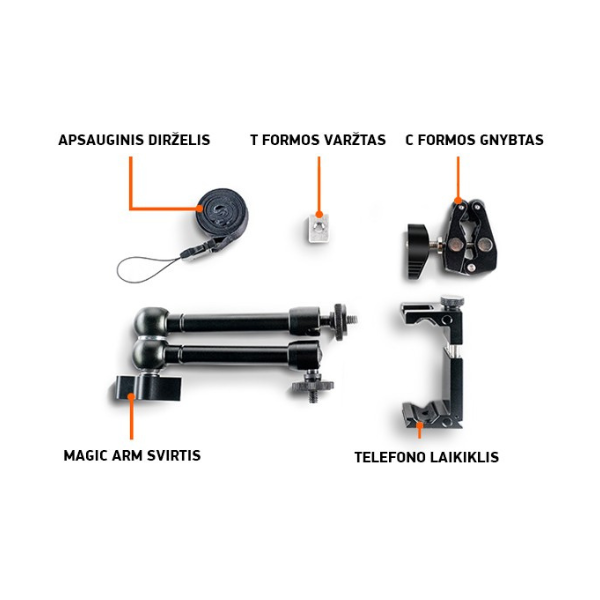 APSAUGINIS DIRŽELIS

T FORMOS VARŽTAS

C FORMOS GNYBTAS

MAGIC ARM SVIRTIS

TELEFONO LAIKIKLIS