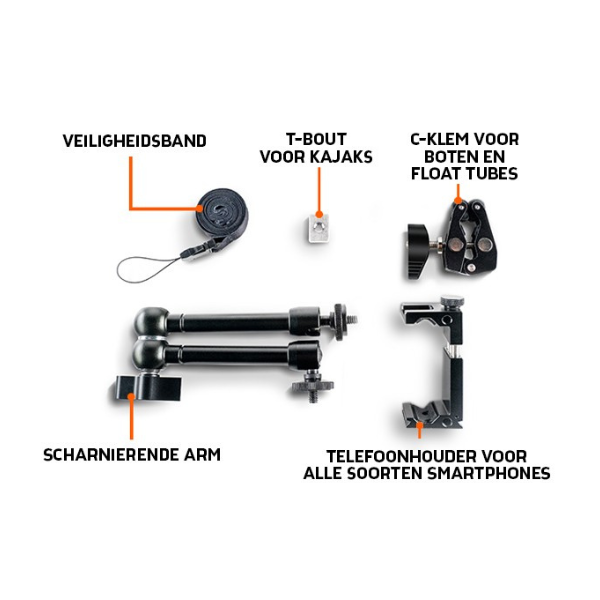 VEILIGHEIDSBAND

T-BOUT VOOR KAJAKS

C-KLEM VOOR BOTEN EN FLOAT TUBES

SCHARNIERENDE ARM

TELEFOONHOUDER VOOR ALLE SOORTEN SMARTPHONES