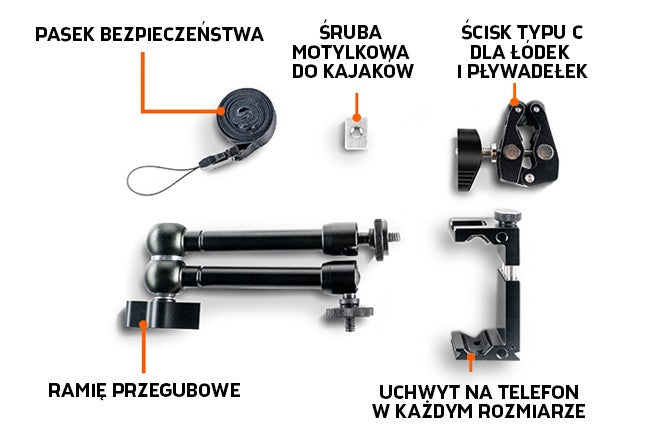 PASEK BEZPIECZEŃSTWA

ŚRUBA MOTYLKOWA DO KAJAKÓW

ŚCISK TYPU C DLA ŁÓDEK I PŁYWADEŁEK

RAMIĘ PRZEGUBOWE

UCHWYT NA TELEFON W KAŻDYM ROZMIARZE